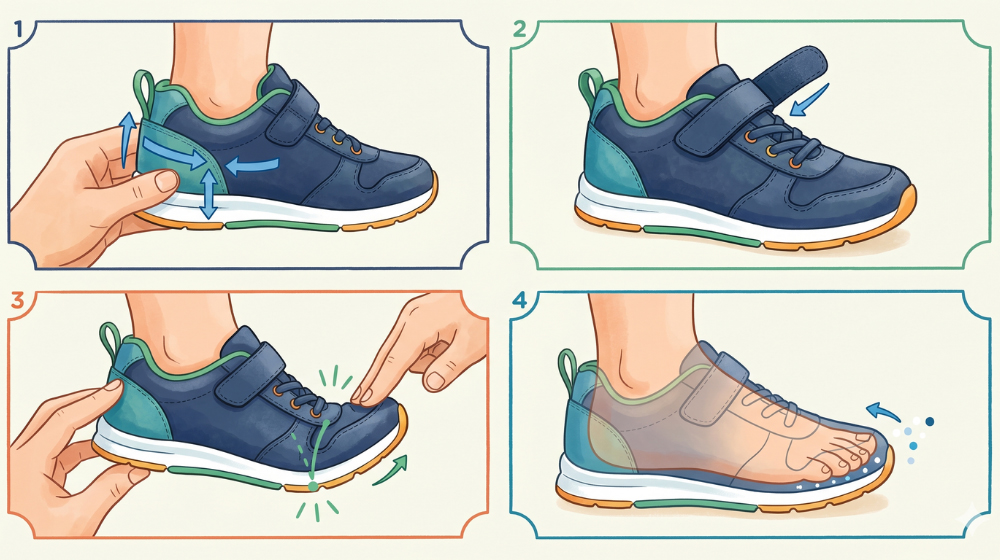 1

2

3

4